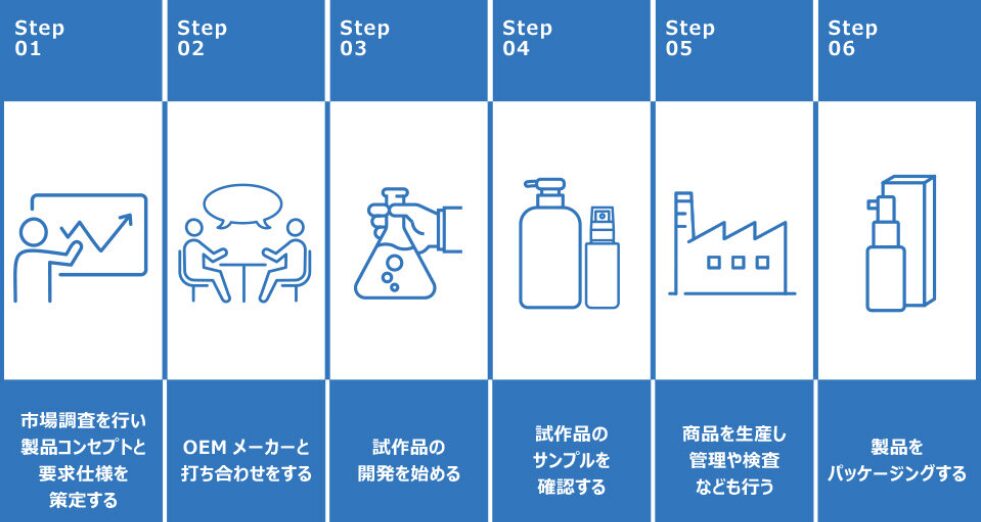 Step 01

市場調査を行い製品コンセプトと要求仕様を策定する

Step 02

OEM メーカーと打ち合わせをする

Step 03

試作品の開発を始める

Step 04

試作品のサンプルを確認する

Step 05

商品を生産し管理や検査なども行う

Step 06

製品をパッケージングする